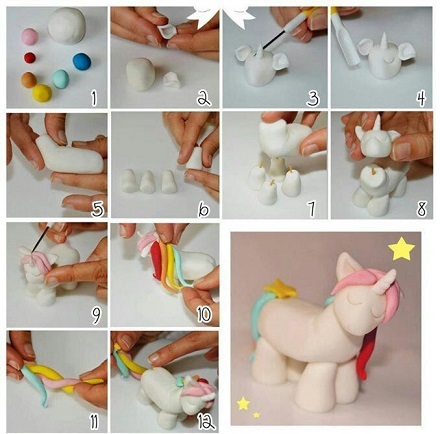 1
2
3
4
5
6
7
8
9
10
11
12