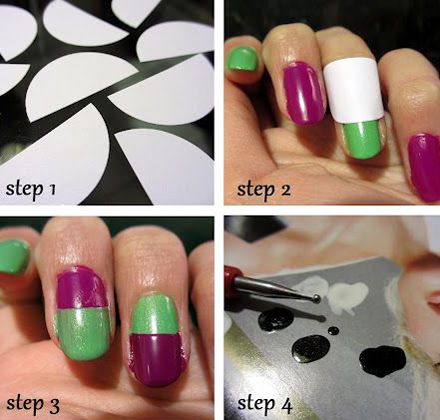 step 1

step 2

step 3

step 4