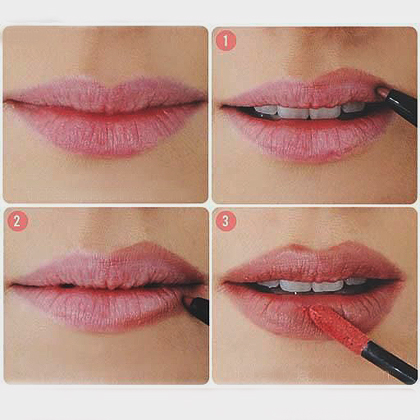 1

2

3