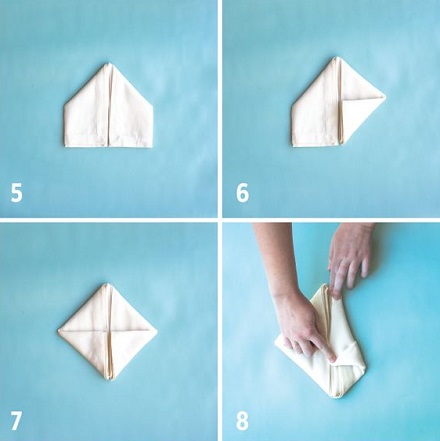 5

6

7

8