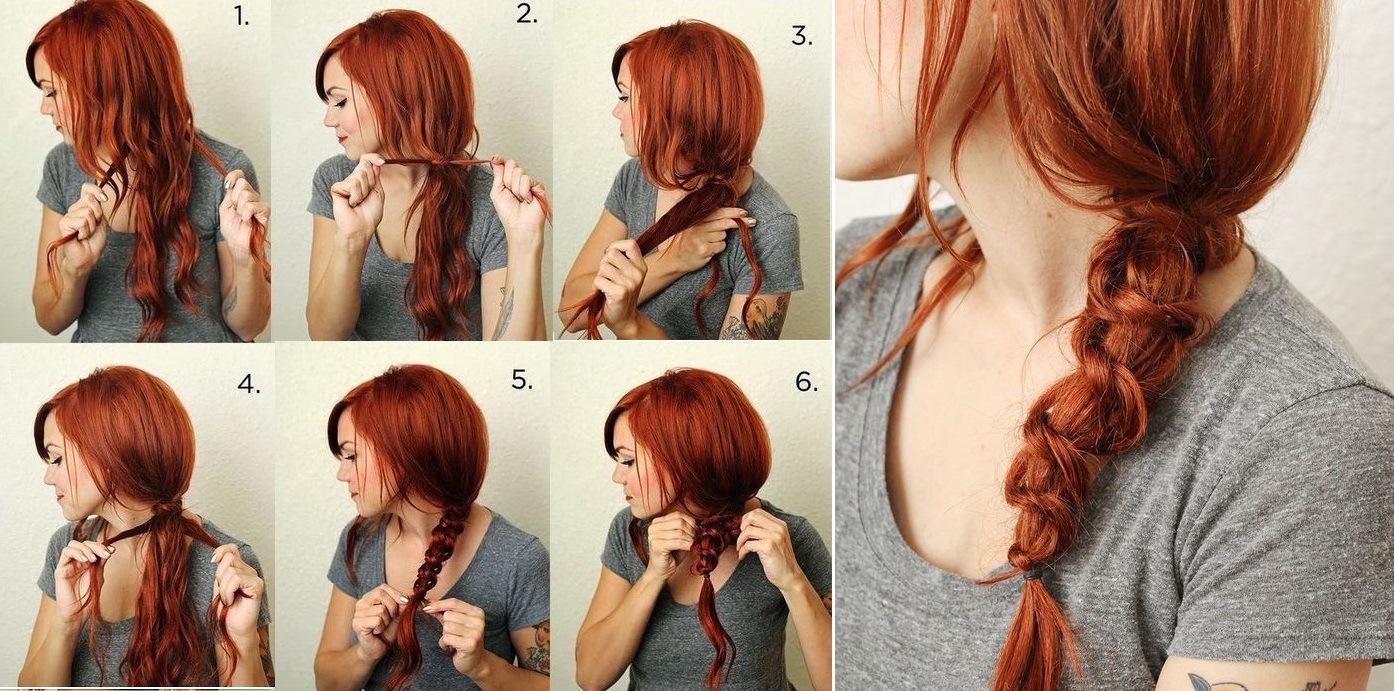 1.

2.

3.

4.

5.

6.