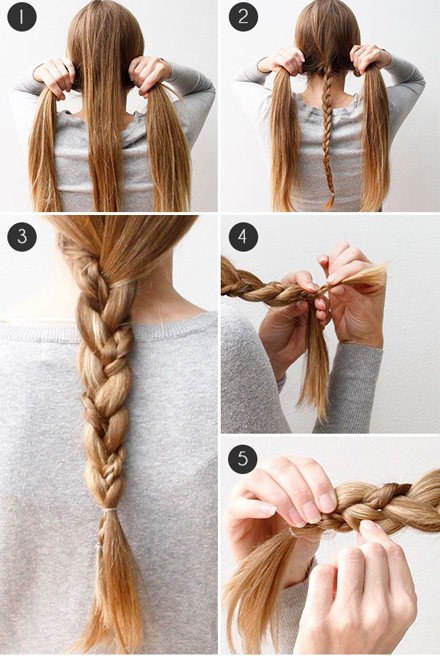 1

2

3

4

5